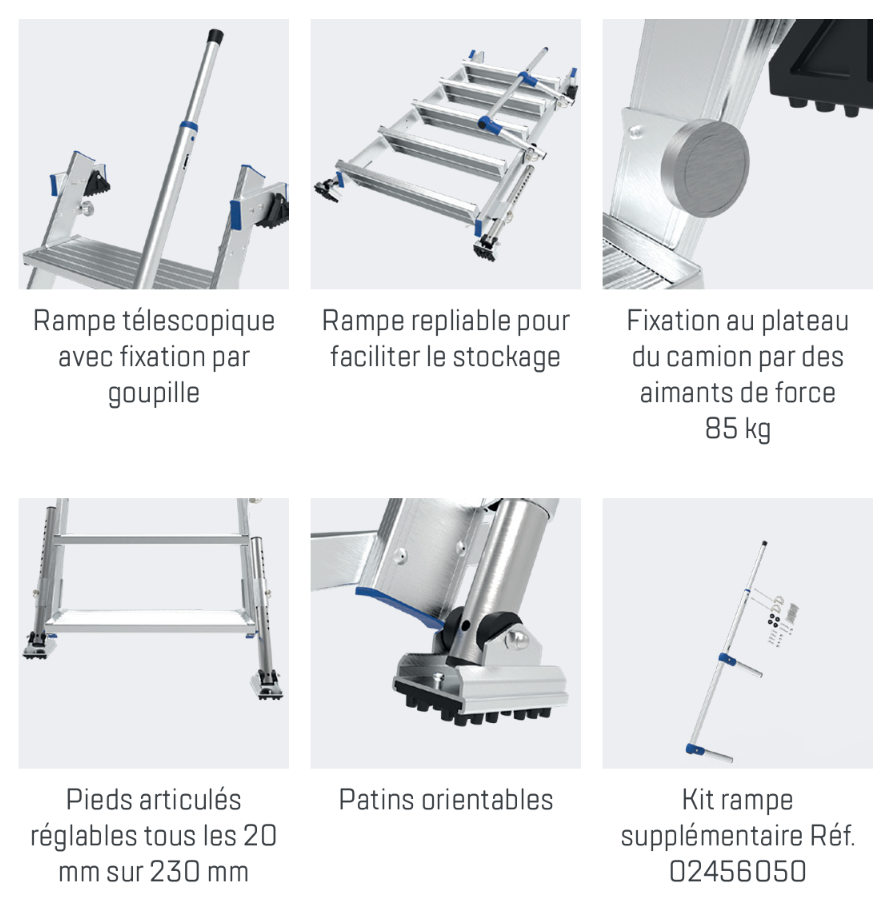 Rampe télescopique avec fixation par goupille

Rampe repliable pour faciliter le stockage

Fixation au plateau du camion par des aimants de force 85 kg

Pieds articulés réglables tous les 20 mm sur 230 mm

Patins orientables

Kit rampe supplémentaire Réf. 02456050